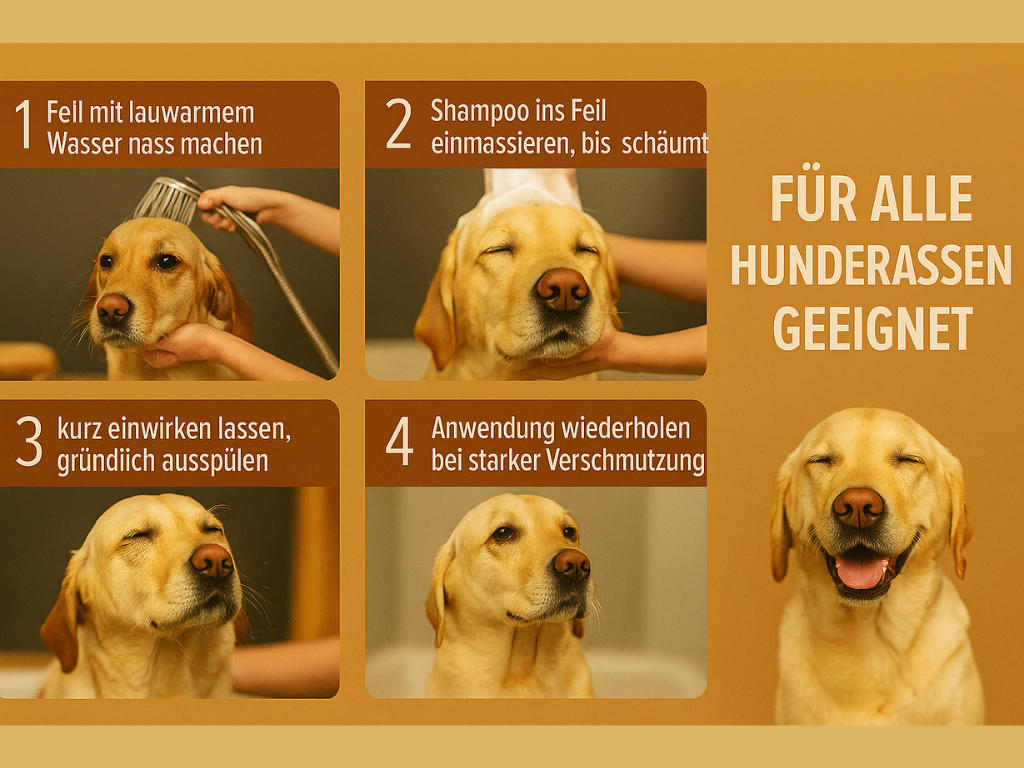 1 Feil mit lauwarmem Wasser nass machen

2 Shampoo ins Feil einmassieren, bis schäumt

3 kurz einwirken lassen, gründiich ausspülen

4 Anwendung wiederholen bei starker Verschmutzung

FÜR ALLE HUNDERASSEN GEEIGNET